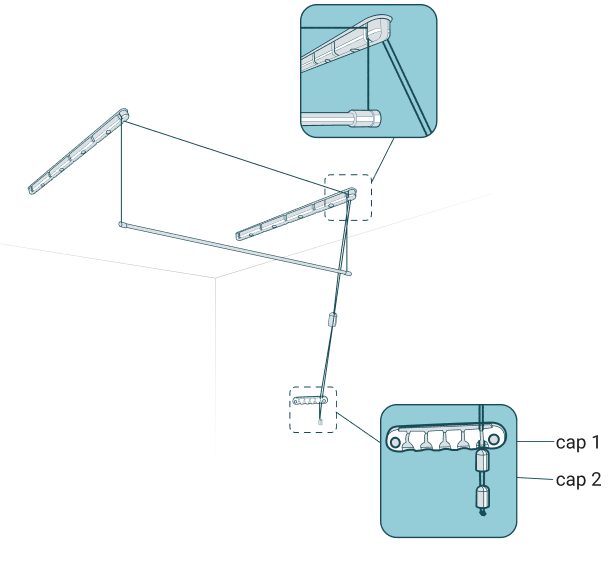 cap 1
cap 2